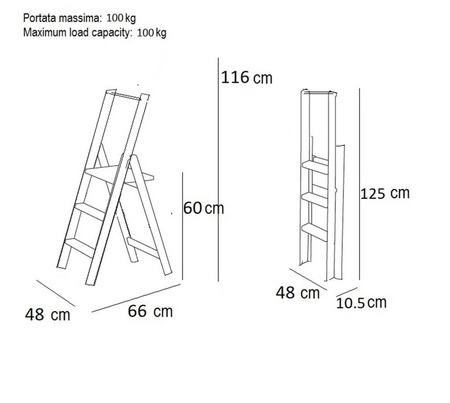 Portata massima: 100 kg
Maximum load capacity: 100 kg

116 cm

60 cm

48 cm

66 cm

125 cm

48 cm

10.5 cm